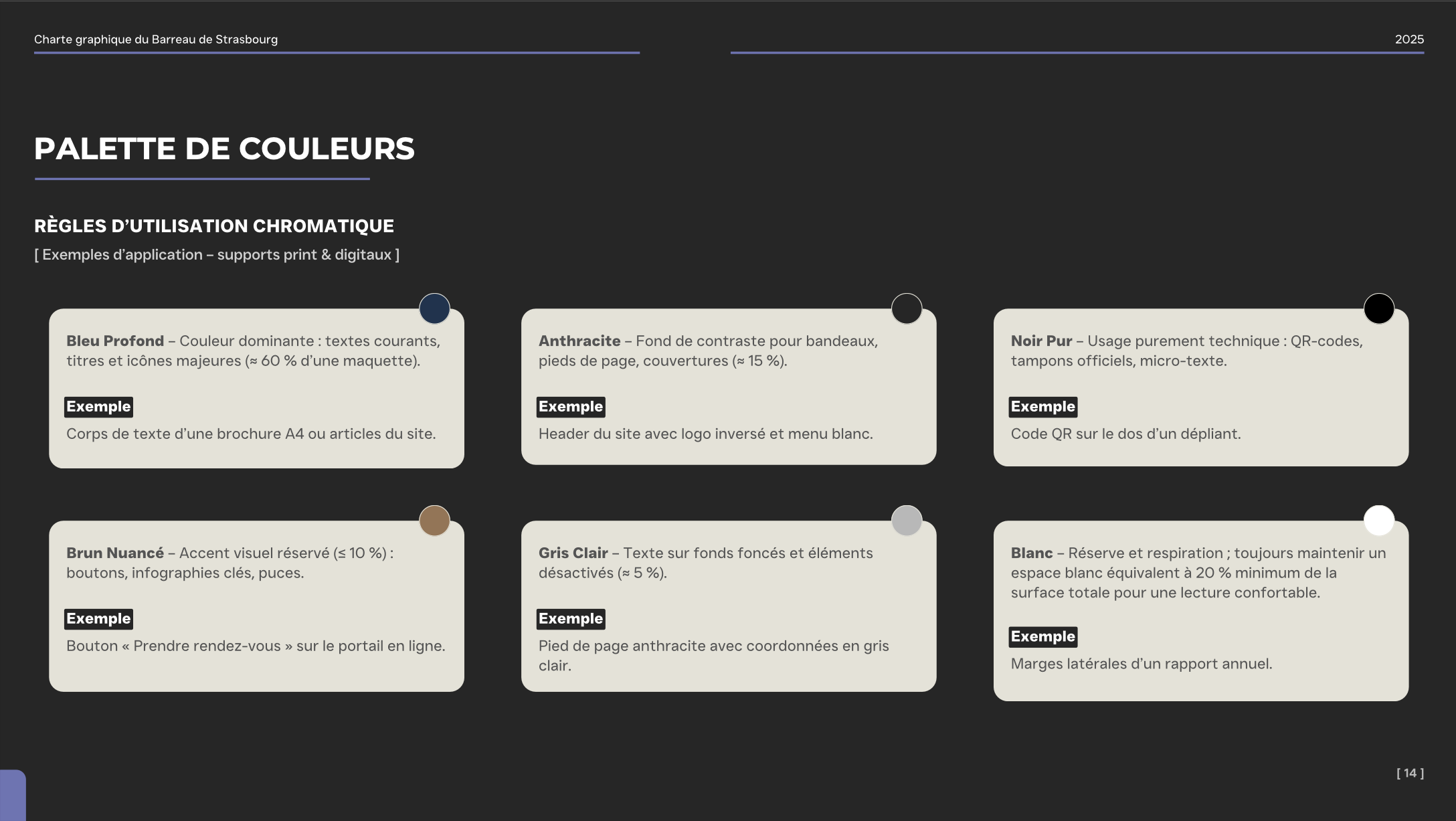 Charte graphique du Barreau de Strasbourg

2025

PALETTE DE COULEURS

RÈGLES D'UTILISATION CHROMATIQUE

[ Exemples d'application – supports print & digitaux ]

Bleu Profond – Couleur dominante : textes courants, titres et icônes majeures (≈ 60 % d'une maquette).

Exemple

Corps de texte d'une brochure A4 ou articles du site.

Anthracite – Fond de contraste pour bandeaux, pieds de page, couvertures (≈ 15 %).

Exemple

Header du site avec logo inversé et menu blanc.

Noir Pur – Usage purement technique : QR-codes, tampons officiels, micro-texte.

Exemple

Code QR sur le dos d'un dépliant.

Brun Nuancé – Accent visuel réservé (≤ 10 %) : boutons, infographies clés, puces.

Exemple

Bouton « Prendre rendez-vous » sur le portail en ligne.

Gris Clair – Texte sur fonds foncés et éléments désactivés (≈ 5 %).

Exemple

Pied de page anthracite avec coordonnées en gris clair.

Blanc – Réserve et respiration ; toujours maintenir un espace blanc équivalent à 20 % minimum de la surface totale pour une lecture confortable.

Exemple

Marges latérales d'un rapport annuel.

[ 14 ]